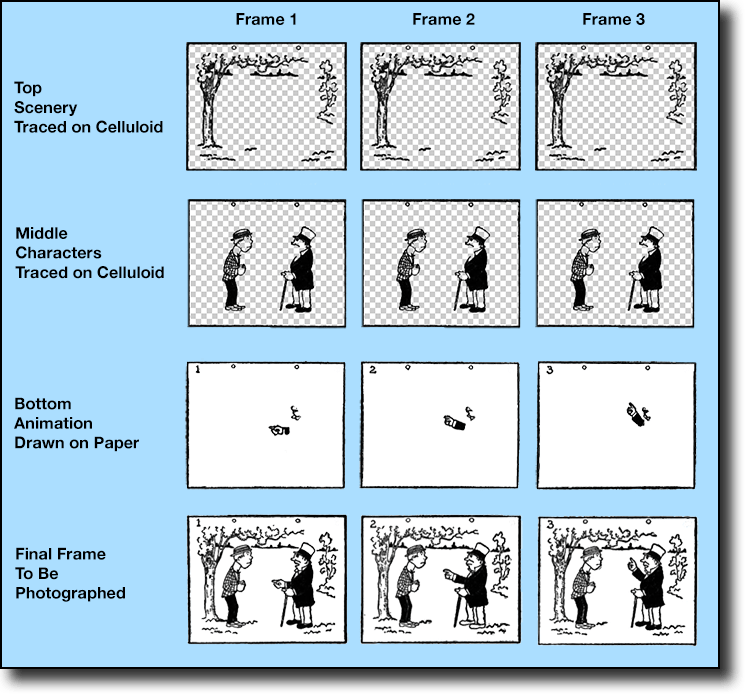 Frame 1
Frame 2
Frame 3

Top
Scenery
Traced on Celluloid

Middle
Characters
Traced on Celluloid

Bottom
Animation
Drawn on Paper

1
2
3

Final Frame
To Be
Photographed

1
2
3